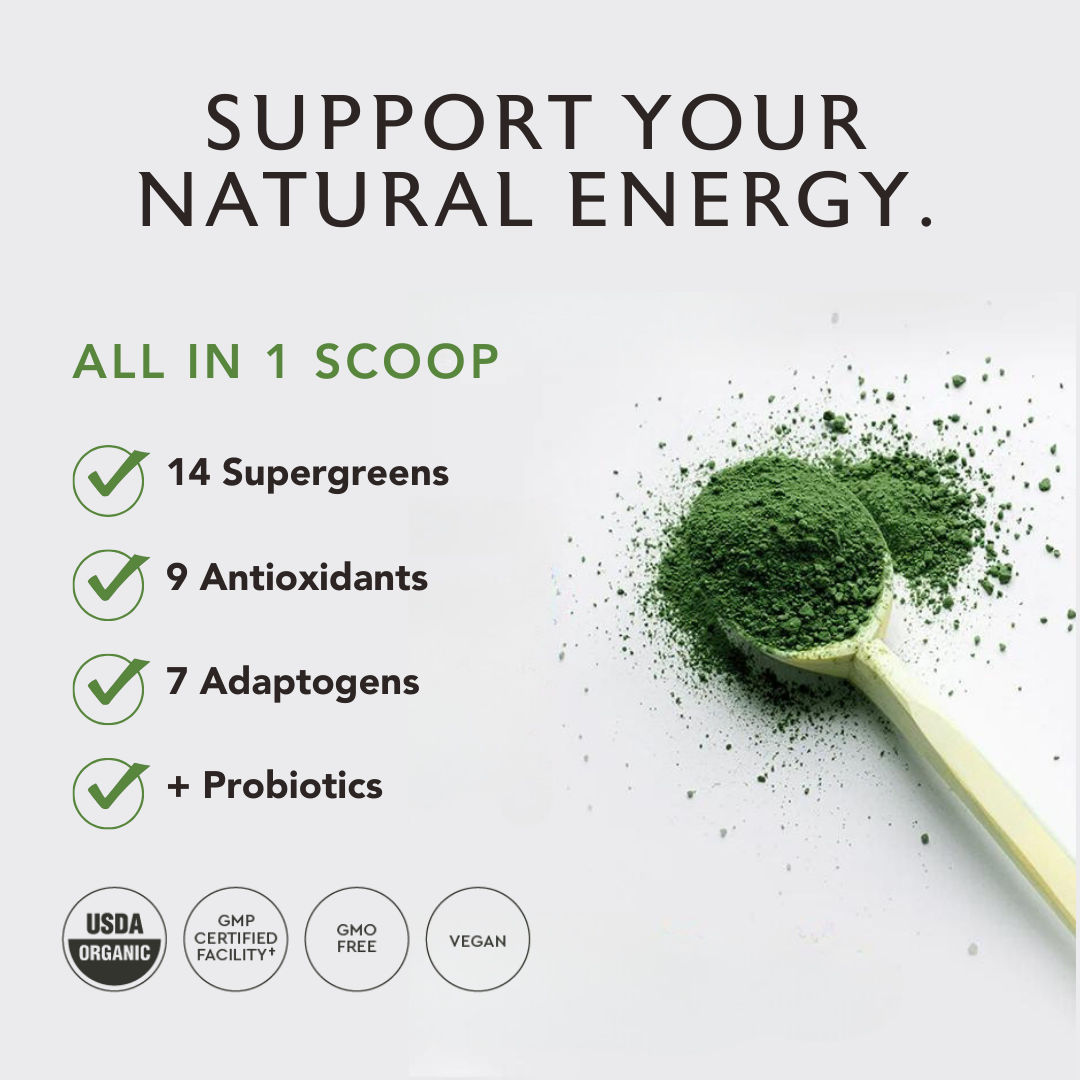 SUPPORT YOUR NATURAL ENERGY.

ALL IN 1 SCOOP

14 Supergreens

9 Antioxidants

7 Adaptogens

+ Probiotics

USDA ORGANIC

GMP CERTIFIED FACILITY†

GMO FREE

VEGAN